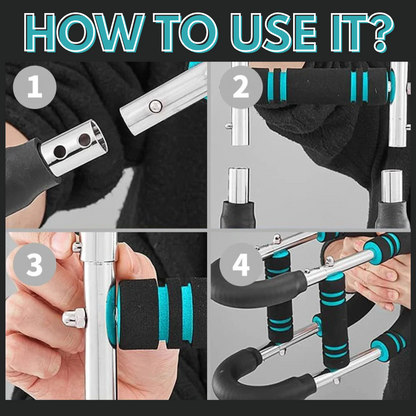 HOW TO USE IT?

1

2

3

4