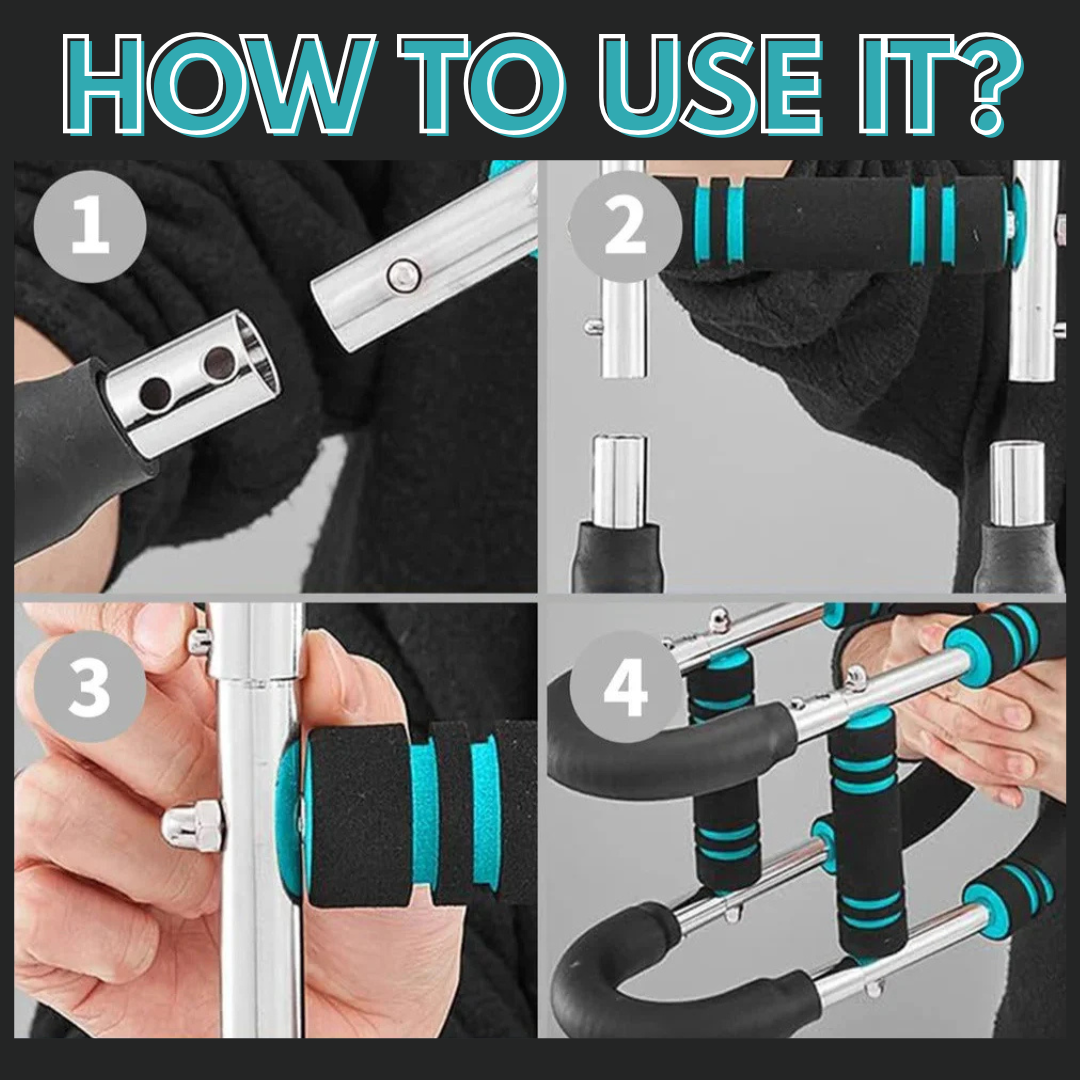 HOW TO USE IT?

1

2

3

4